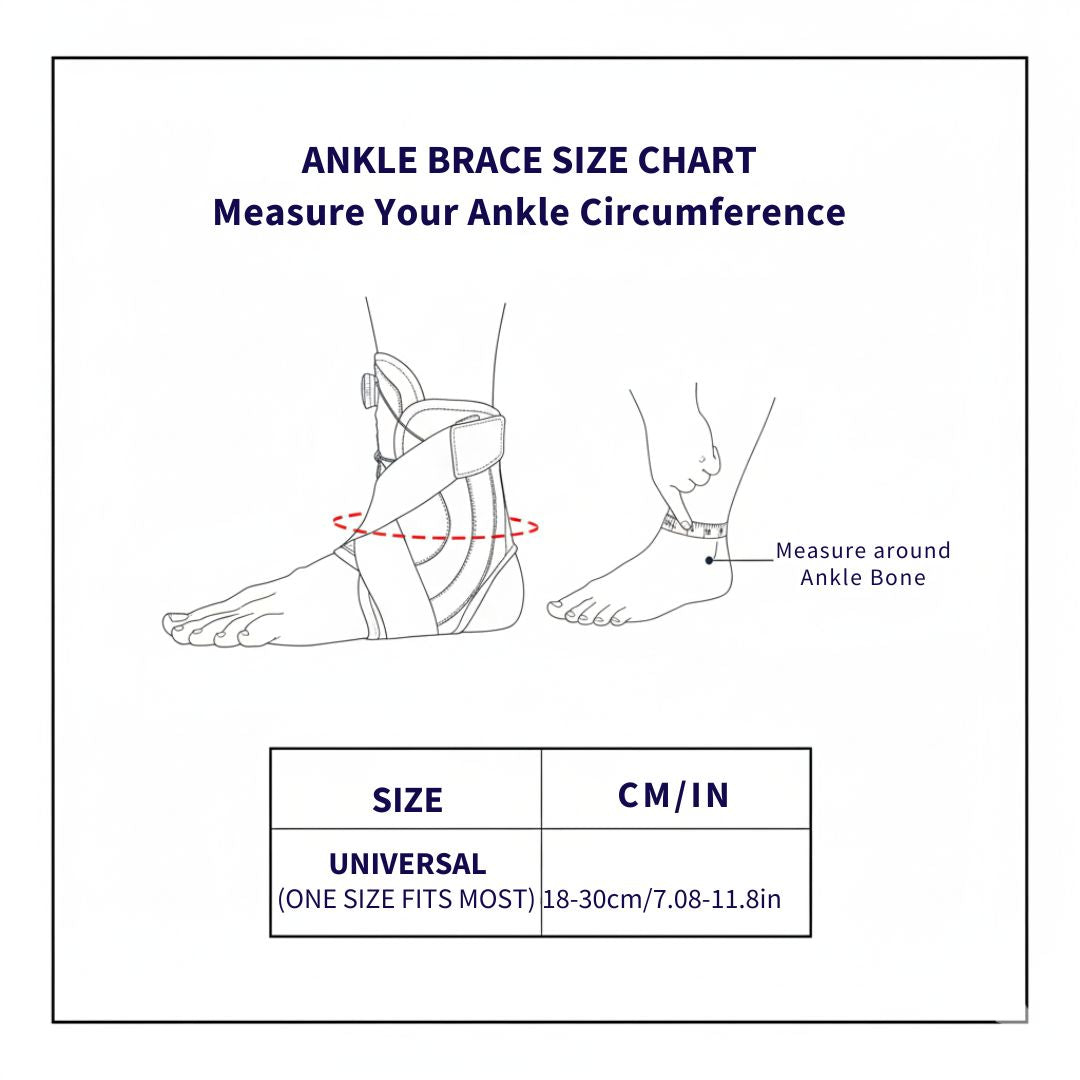 ANKLE BRACE SIZE CHART
Measure Your Ankle Circumference

Measure around Ankle Bone

| SIZE | CM/IN |
|---|---|
| UNIVERSAL (ONE SIZE FITS MOST) | 18-30cm/7.08-11.8in |