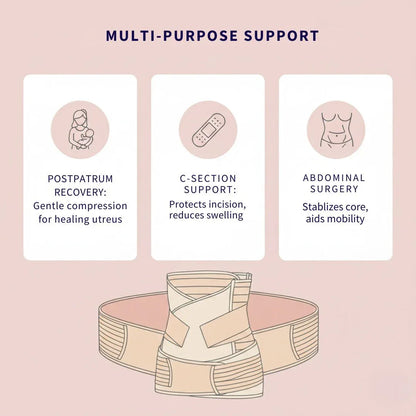 MULTI-PURPOSE SUPPORT

POSTPATRUM RECOVERY:
Gentle compression for healing utreus

C-SECTION SUPPORT:
Protects incision, reduces swelling

ABDOMINAL SURGERY
Stablizes core, aids mobility