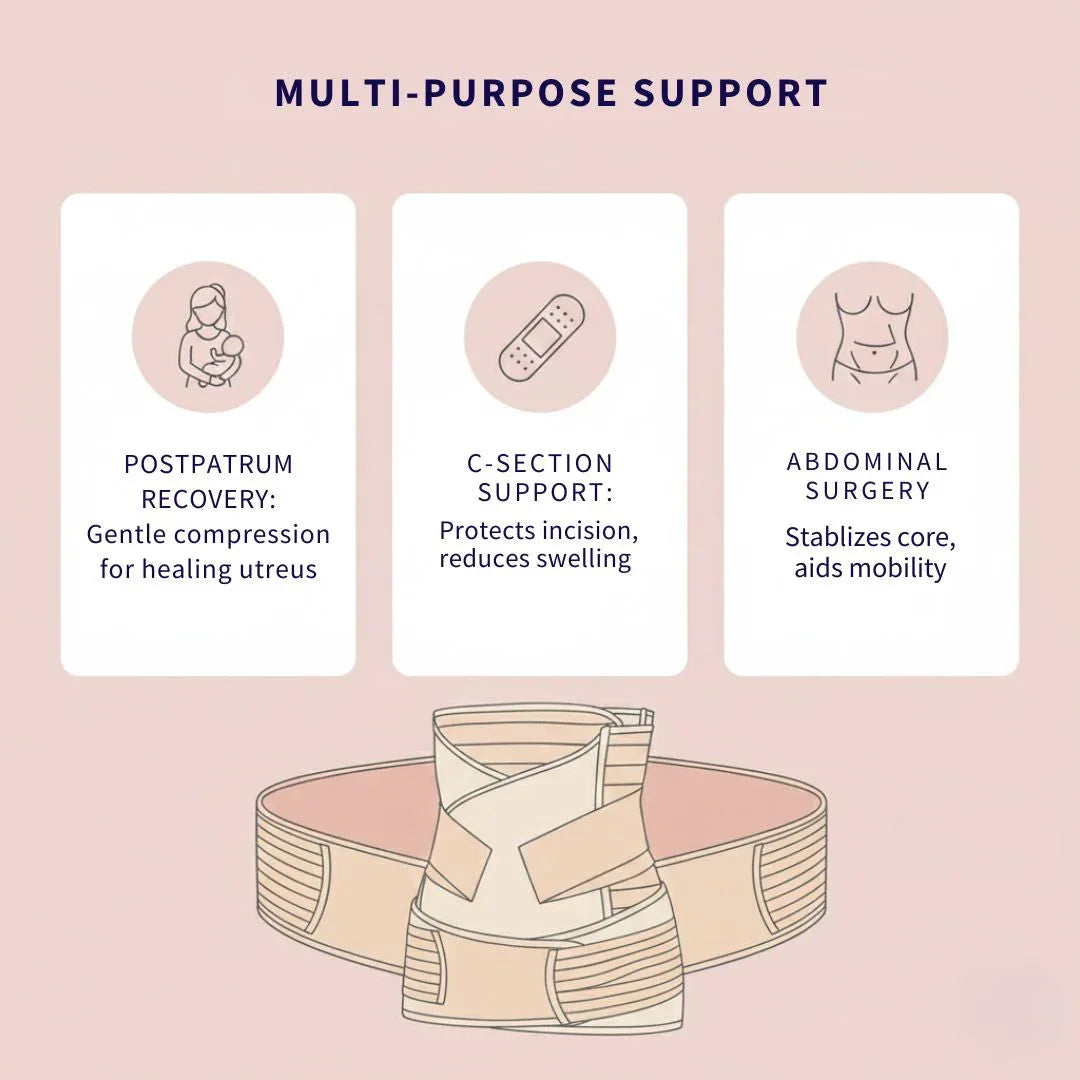 MULTI-PURPOSE SUPPORT

POSTPATRUM RECOVERY:
Gentle compression for healing utreus

C-SECTION SUPPORT:
Protects incision, reduces swelling

ABDOMINAL SURGERY
Stablizes core, aids mobility